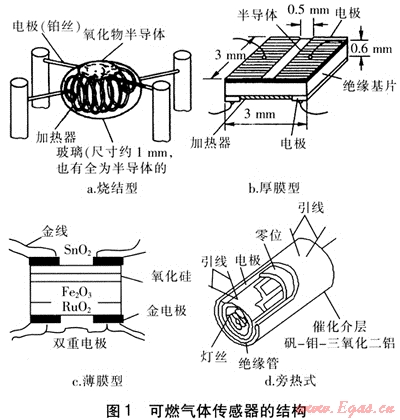 电极(铂丝)
氧化物半导体
加热器
玻璃(尺寸约 1 mm,
也有全为半导体的
a.烧结型

半导体
0.5 mm
电极
3 mm
0.6 mm
绝缘基片
3 mm
加热器
电极
b.厚膜型

金线
$SnO_2$
氧化硅
$Fe_2O_3$
$RuO_2$
金电极
双重电极
c.薄膜型

引线
零位
引线
电极
催化介层
矾-钼-三氧化二铝
灯丝
绝缘管
d.旁热式

图 1　可燃气体传感器的结构
www.Egas.cn